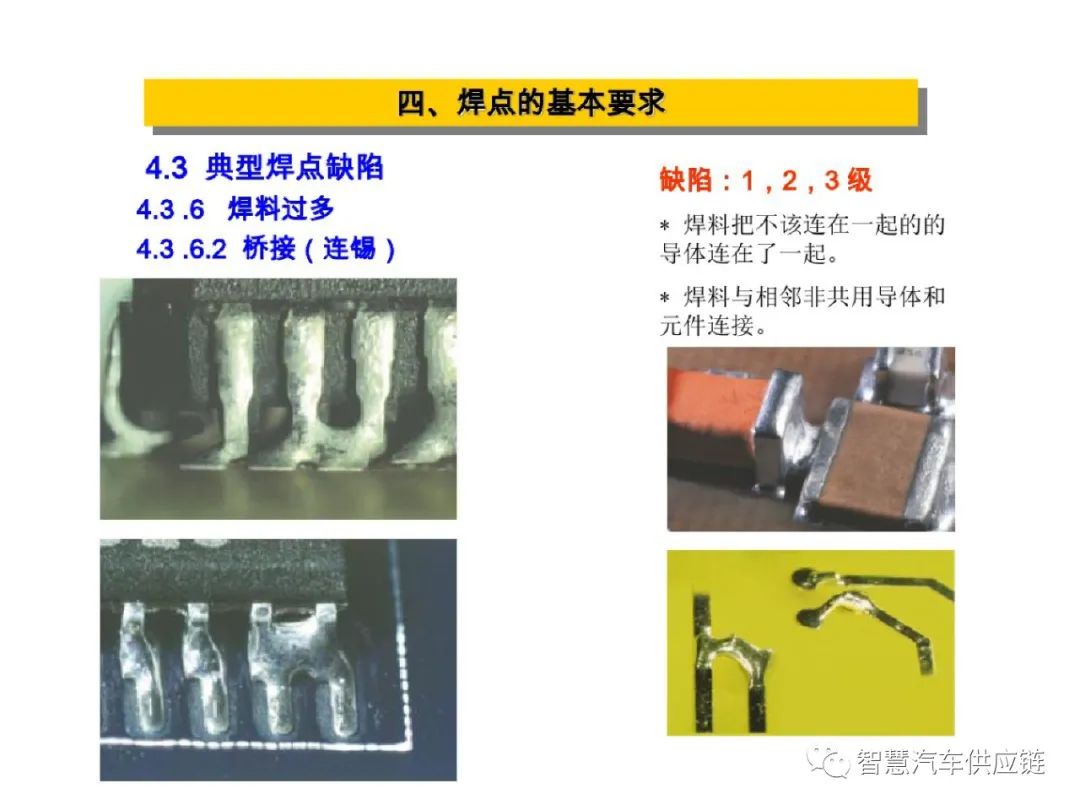 四、焊点的基本要求

4.3 典型焊点缺陷

4.3 .6 焊料过多

4.3 .6.2 桥接（连锡）

缺陷：1，2，3 级

* 焊料把不该连在一起的的导体连在了一起。

* 焊料与相邻非共用导体和元件连接。

智慧汽车供应链