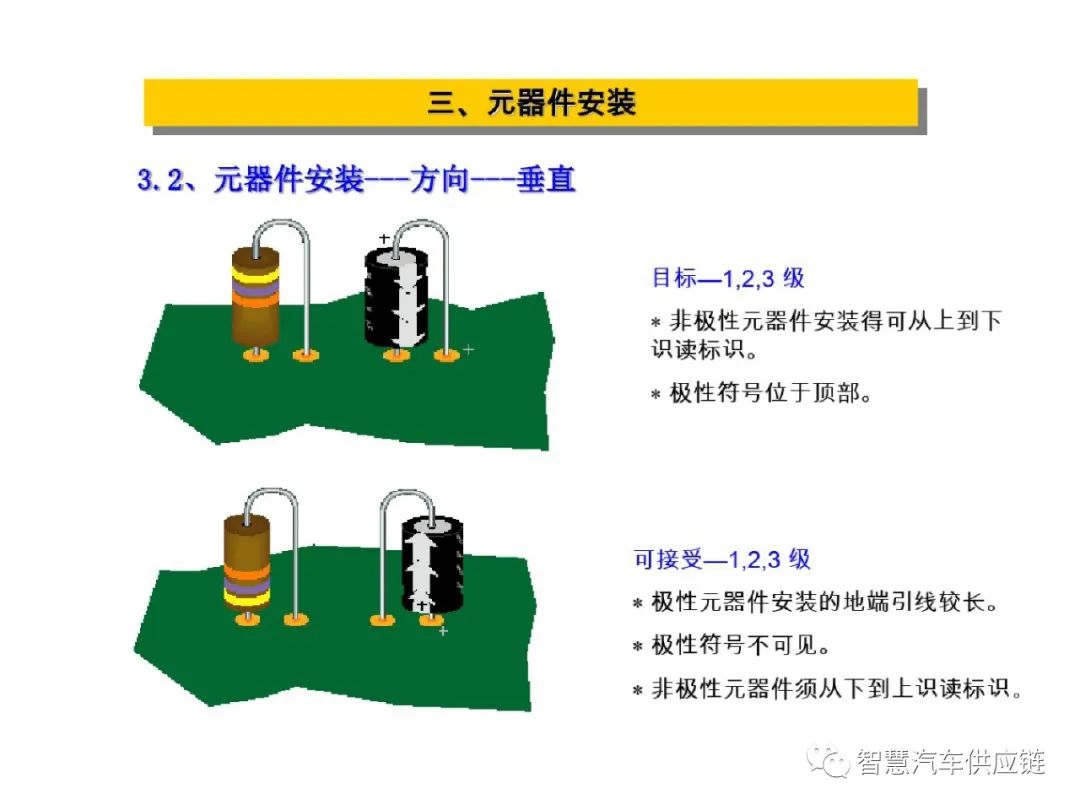 三、元器件安装

3.2、元器件安装---方向---垂直

+

+

目标—1,2,3 级

＊ 非极性元器件安装得可从上到下识读标识。

＊ 极性符号位于顶部。

+

+

可接受—1,2,3 级

＊ 极性元器件安装的地端引线较长。

＊ 极性符号不可见。

＊ 非极性元器件须从下到上识读标识。

智慧汽车供应链